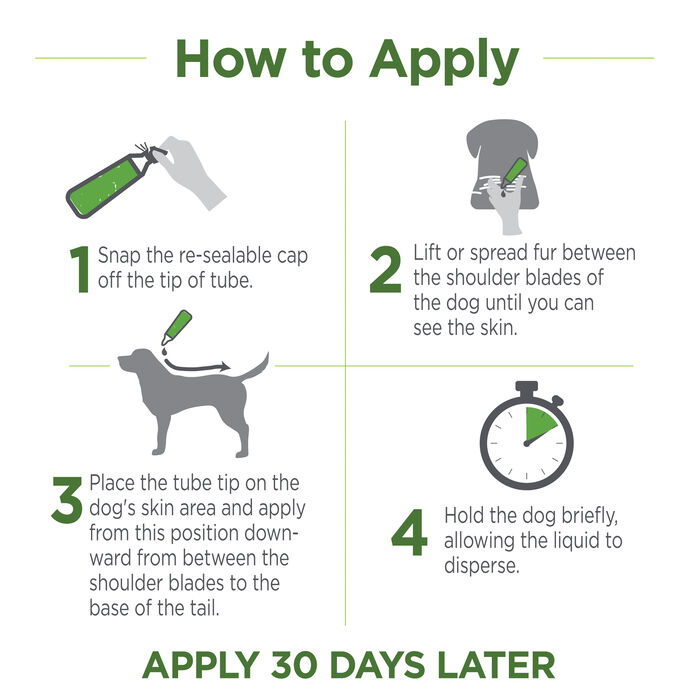 How to Apply

1 Snap the re-sealable cap off the tip of tube.

2 Lift or spread fur between the shoulder blades of the dog until you can see the skin.

3 Place the tube tip on the dog's skin area and apply from this position downward from between the shoulder blades to the base of the tail.

4 Hold the dog briefly, allowing the liquid to disperse.

APPLY 30 DAYS LATER